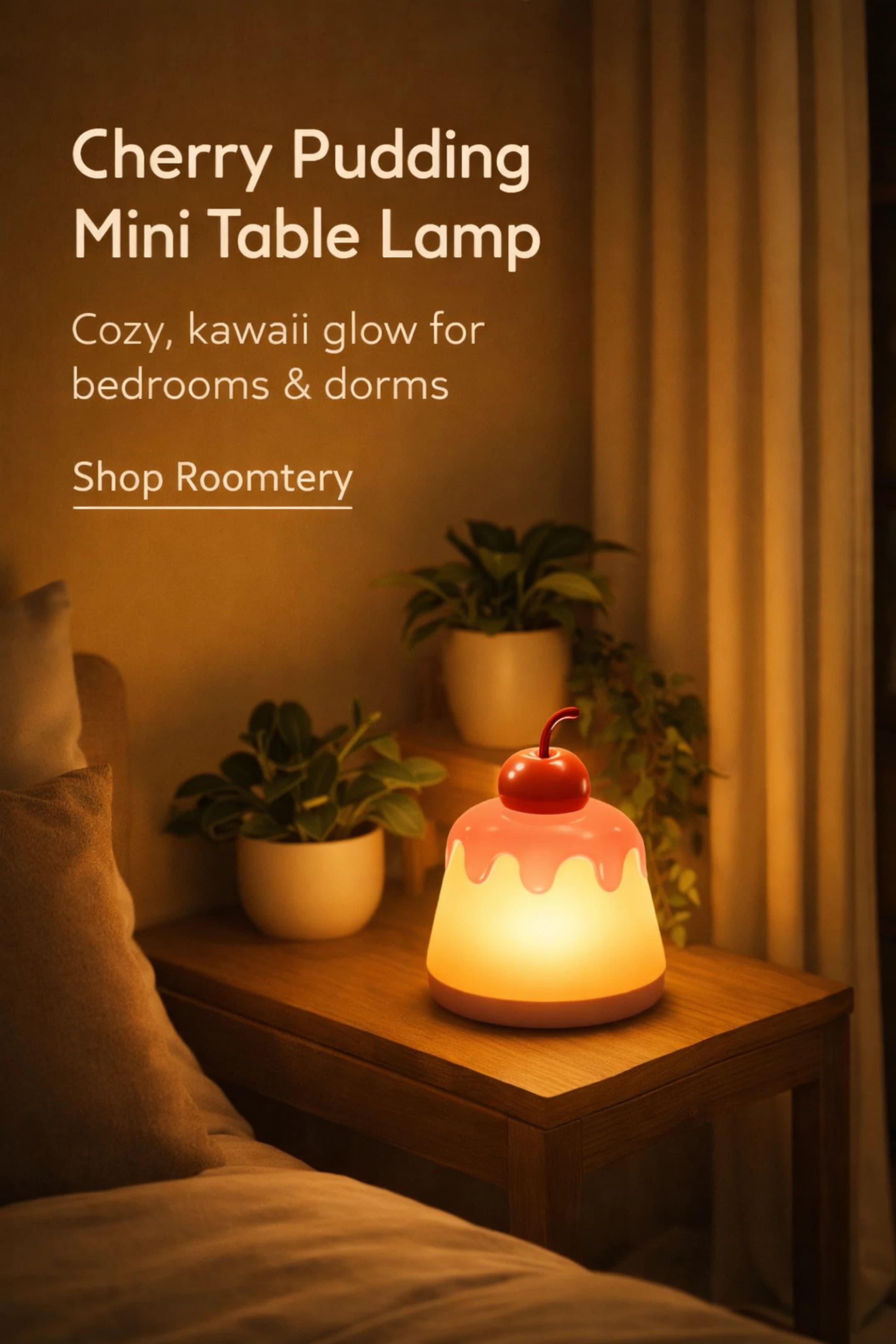 Cherry Pudding Mini Table Lamp

Cozy, kawaii glow for bedrooms & dorms

Shop Roomtery